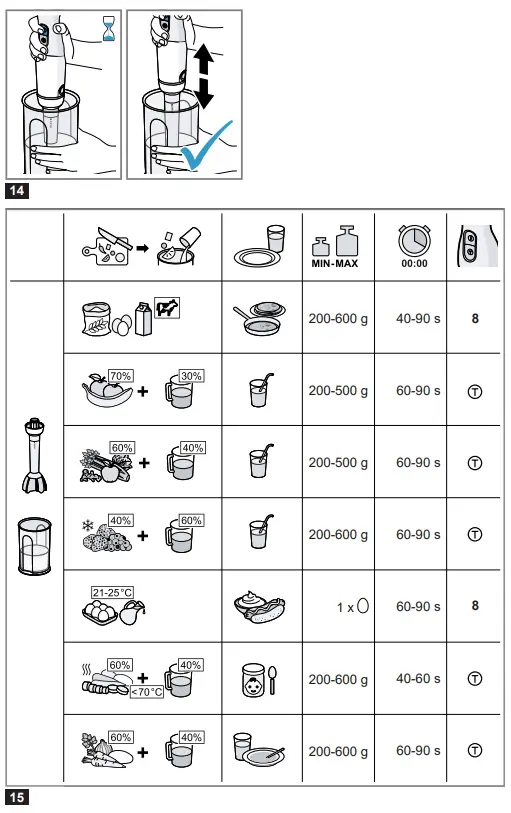 14

|  |  |  | MIN-MAX | 00:00 |  |
|---|---|---|---|---|---|
|  |  |  | 200-600 g | 40-90 s | 8 |
|  | 70% + 30% |  | 200-500 g | 60-90 s | T |
|  | 60% + 40% |  | 200-500 g | 60-90 s | T |
|  | 40% + 60% |  | 200-600 g | 60-90 s | T |
|  | 21-25°C |  | 1 x | 60-90 s | 8 |
|  | 60% + 40% <70°C |  | 200-600 g | 40-60 s | T |
|  | 60% + 40% |  | 200-600 g | 60-90 s | T |

15