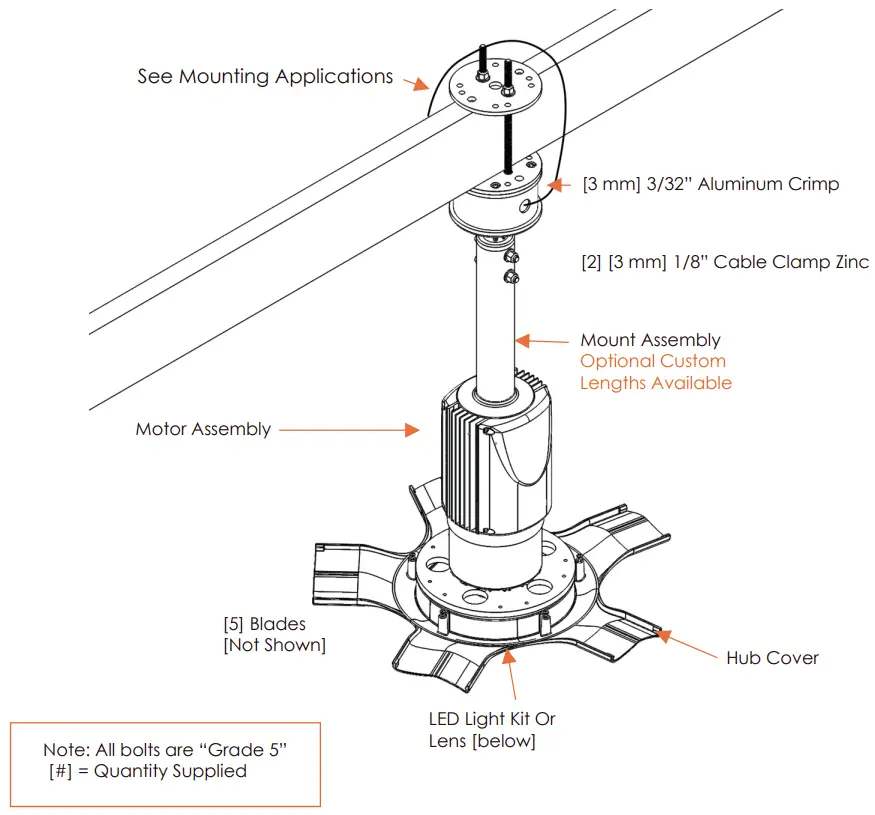 See Mounting Applications

[3 mm] 3/32" Aluminum Crimp

[2] [3 mm] 1/8" Cable Clamp Zinc

Mount Assembly
Optional Custom Lengths Available

Motor Assembly

[5] Blades [Not Shown]

Hub Cover

LED Light Kit Or Lens [below]

Note: All bolts are "Grade 5"
[#] = Quantity Supplied