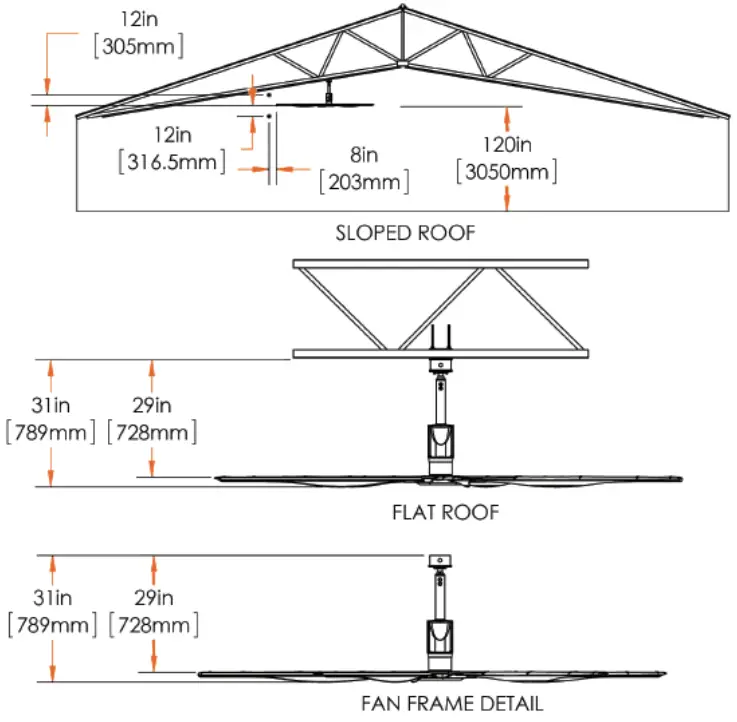 12in
[305mm]

12in
[316.5mm]

8in
[203mm]

120in
[3050mm]

SLOPED ROOF

31in
[789mm]

29in
[728mm]

FLAT ROOF

31in
[789mm]

29in
[728mm]

FAN FRAME DETAIL