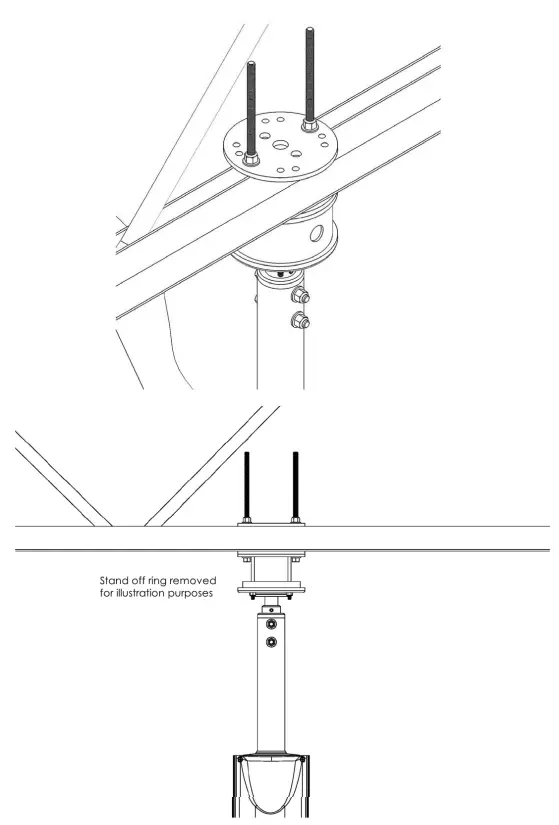 Stand off ring removed for illustration purposes