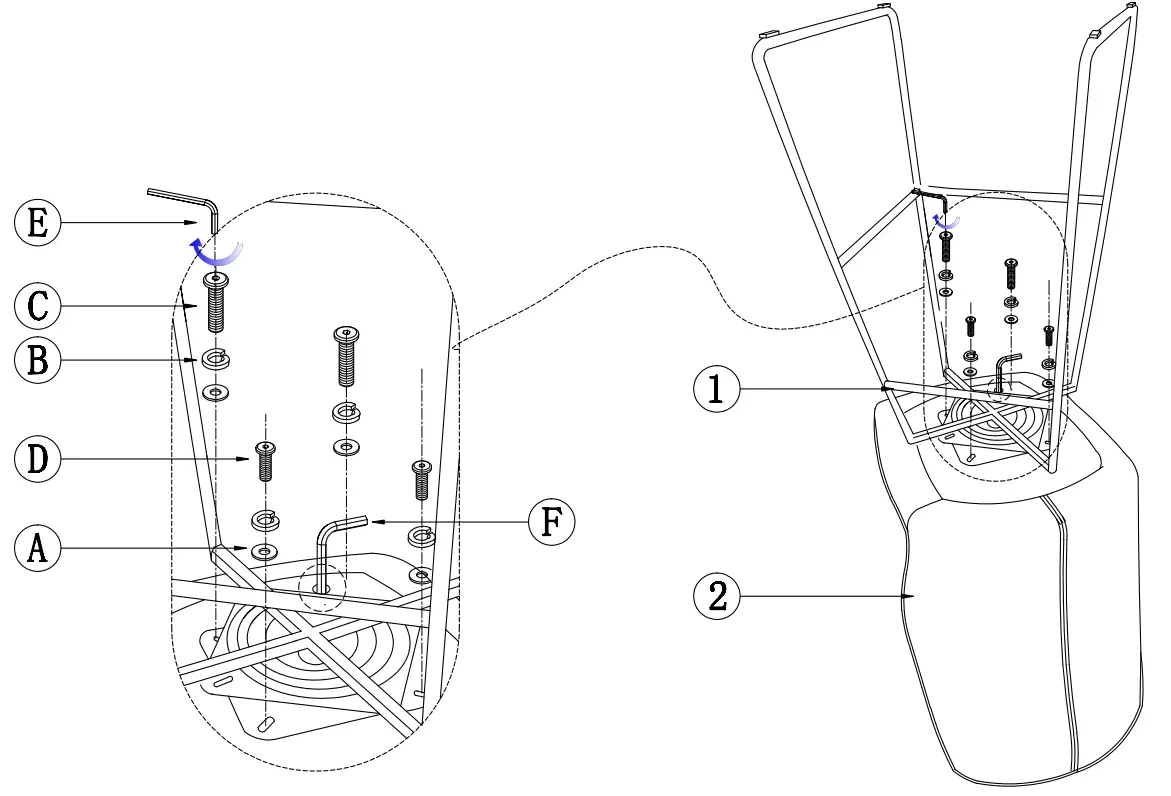 E
C
B
D
A
F
1
2