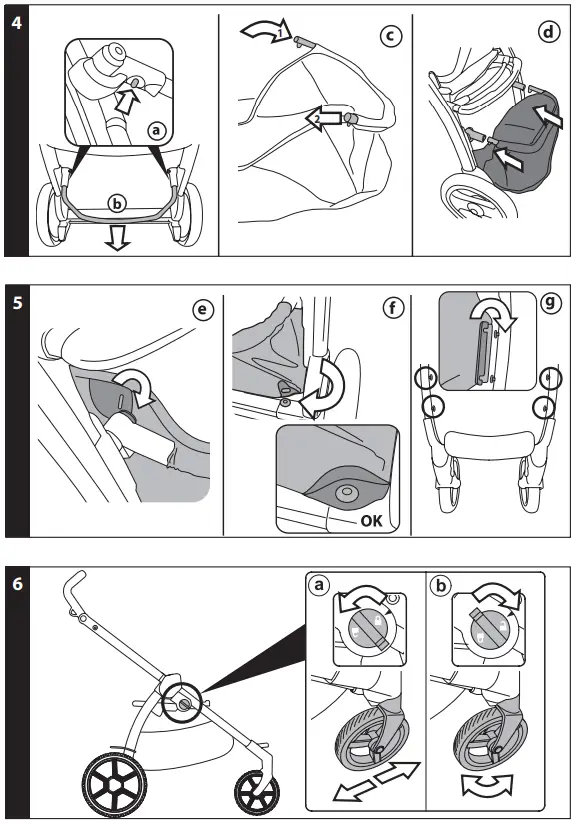 4

a

b

1

2

c

d

5

e

f

OK

g

6

a

b