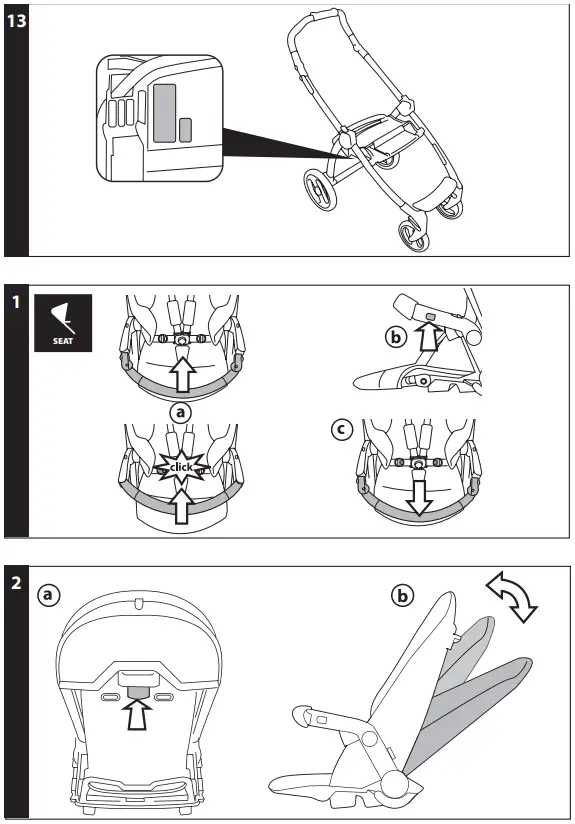 13

1
SEAT
a
click
b
c

2
a
b