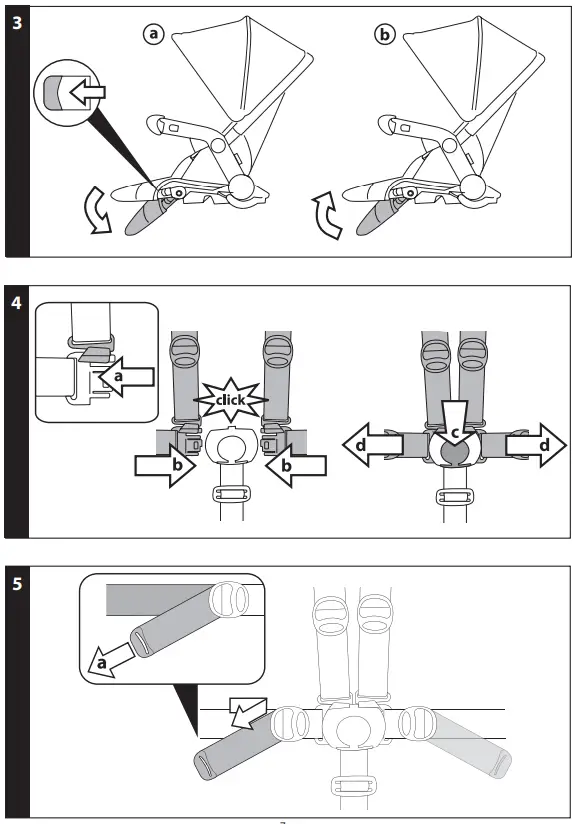 3

a

b

4

a

click

b

b

c

d

d

5

a