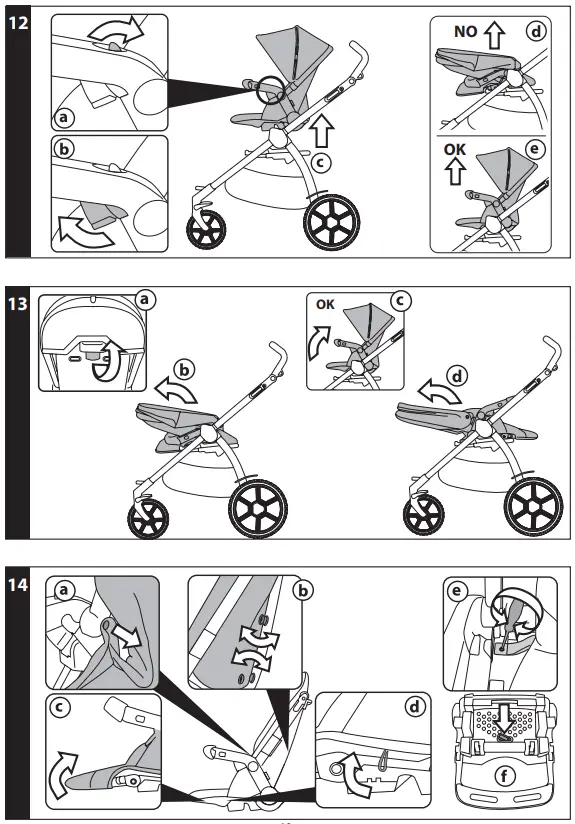 12
a
b
c
NO
d
OK
e

13
a
b
OK
c
d

14
a
b
c
d
e
f