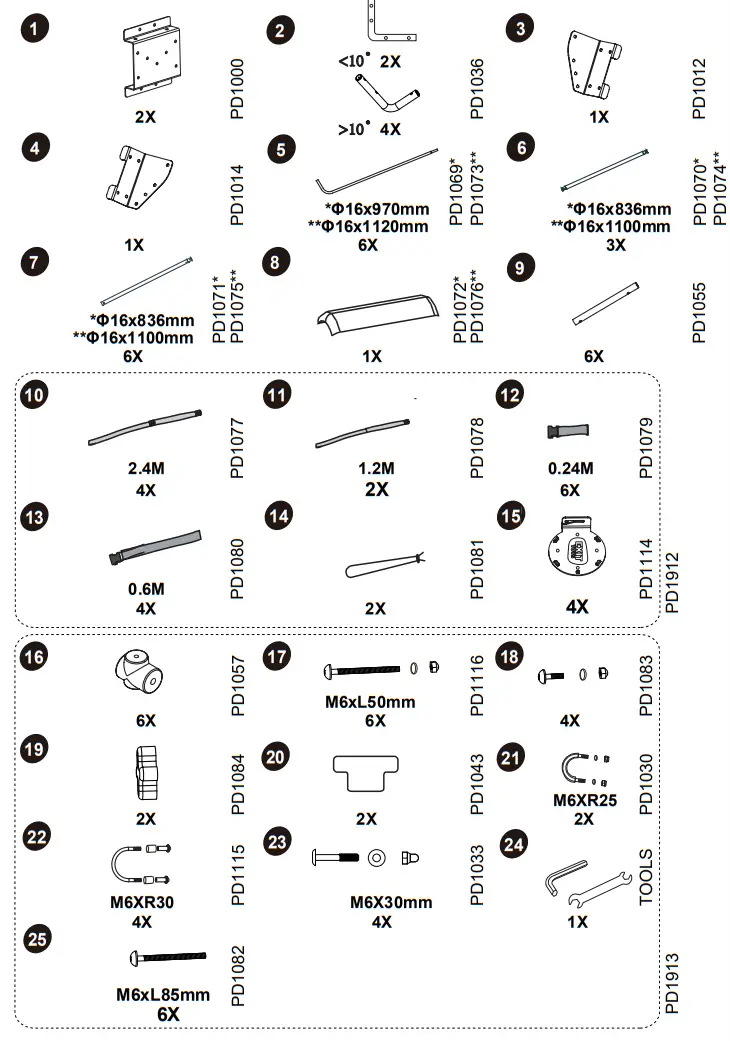 1
2X
PD1000

2
<10° 2X
>10° 4X
PD1036

3
1X
PD1012

4
1X
PD1014

5
*Φ16x970mm
**Φ16x1120mm
6X
PD1069*
PD1073**

6
*Φ16x836mm
**Φ16x1100mm
3X
PD1070*
PD1074**

7
*Φ16x836mm
**Φ16x1100mm
6X
PD1071*
PD1075**

8
1X
PD1072*
PD1076**

9
6X
PD1055

10
2.4M
4X
PD1077

11
1.2M
2X
PD1078

12
0.24M
6X
PD1079

13
0.6M
4X
PD1080

14
2X
PD1081

15
4X
PD1114

PD1912

16
6X
PD1057

17
M6xL50mm
6X
PD1116

18
4X
PD1083

19
2X
PD1084

20
2X
PD1043

21
M6XR25
2X
PD1030

22
M6XR30
4X
PD1115

23
M6X30mm
4X
PD1033

24
1X
TOOLS

25
M6xL85mm
6X
PD1082

PD1913