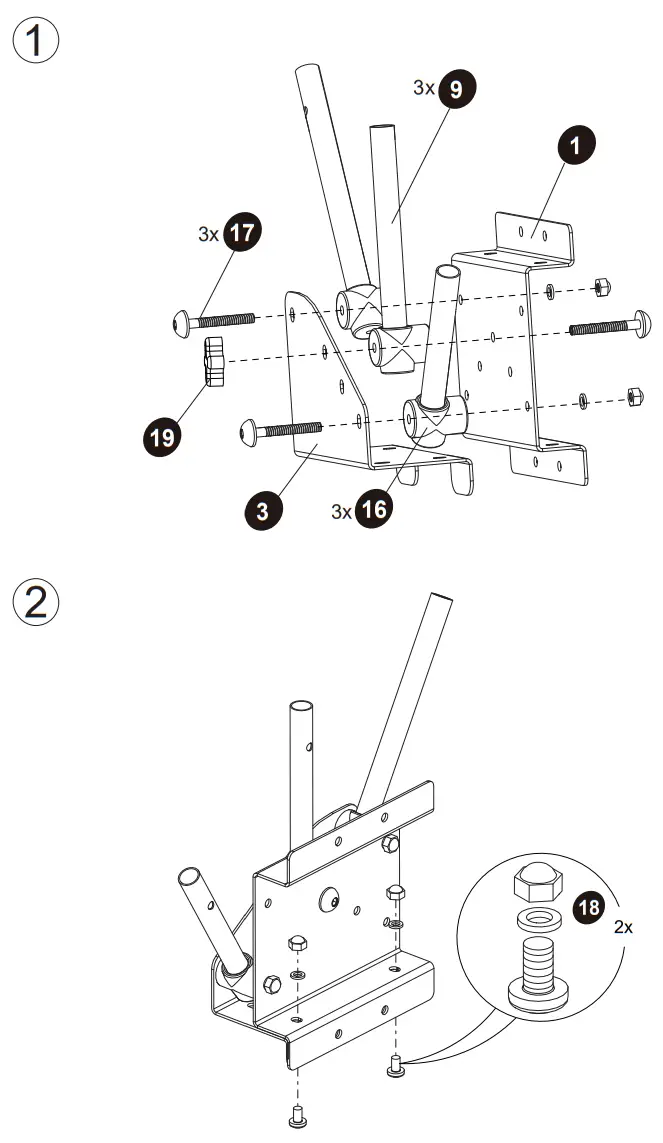 1

3x 9

1

3x 17

19

3

3x 16

2

18

2x