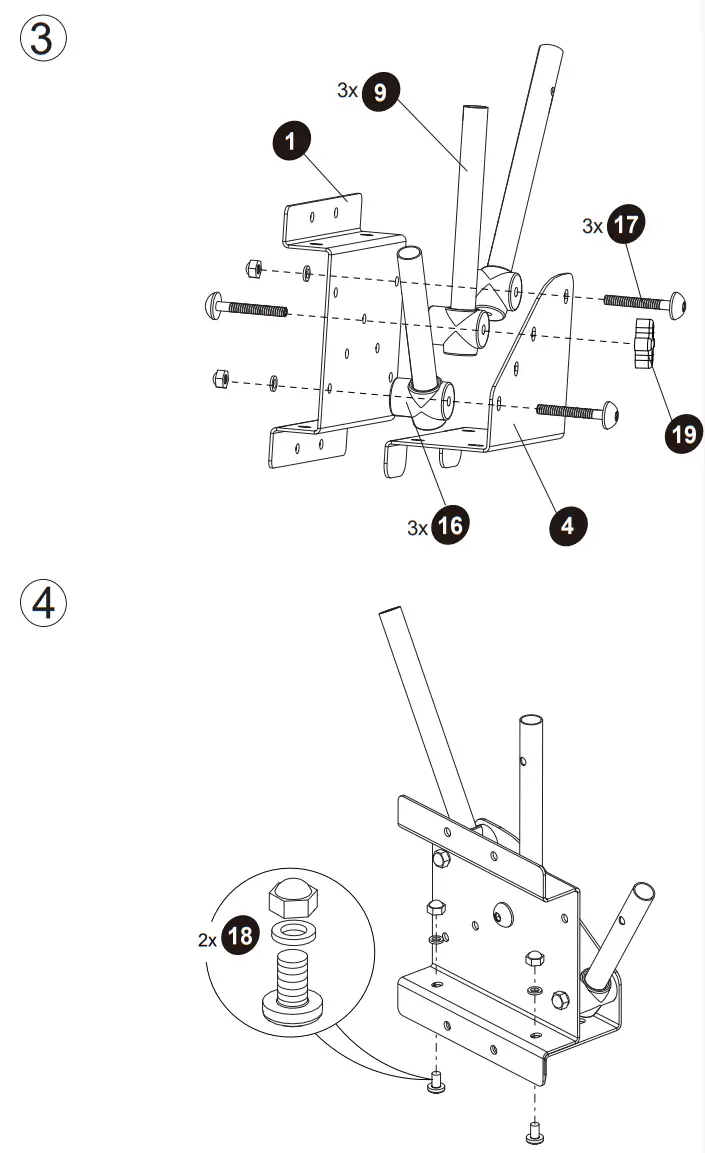 ③

3x 9

1

3x 17

19

3x 16

4

④

2x 18