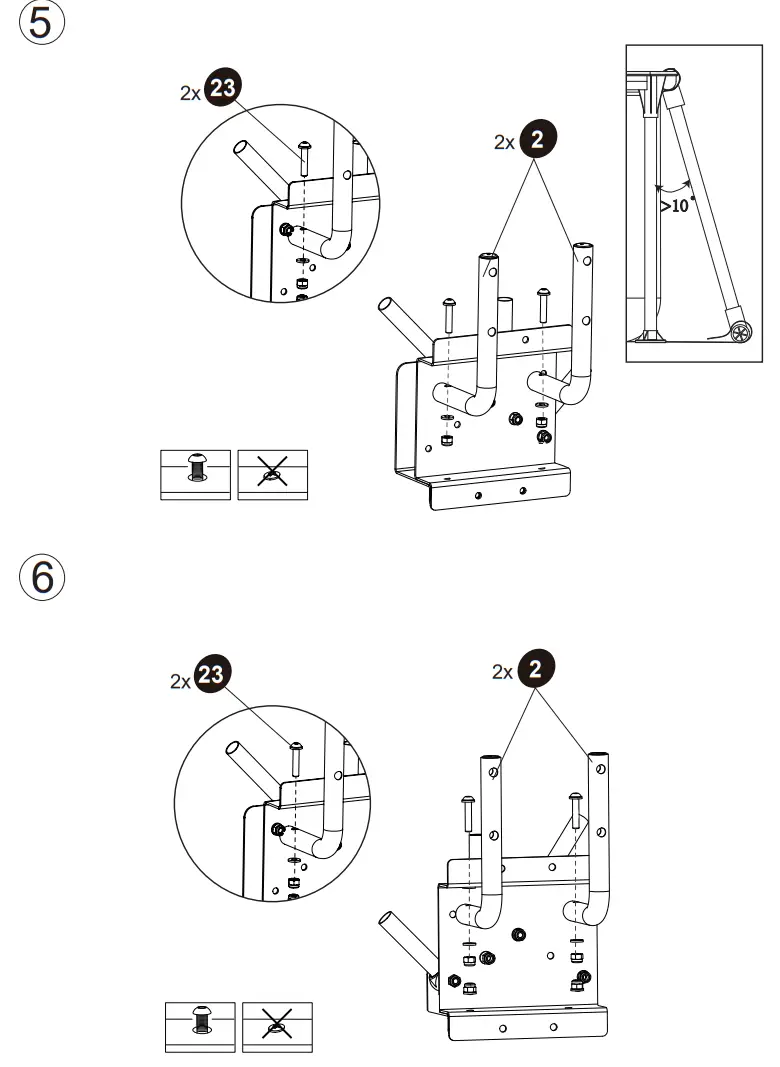 ⑤

2x 23

2x 2

>10°

⑥

2x 23

2x 2