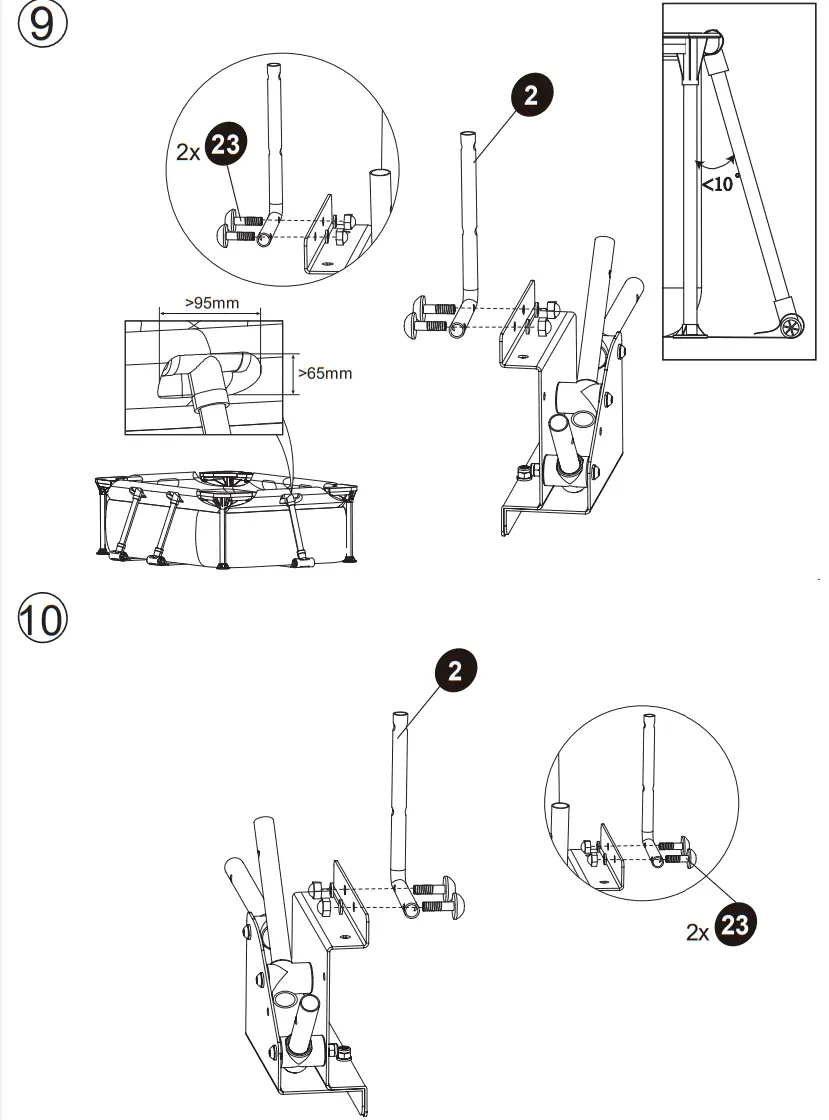 9

2x 23

2

<10°

>95mm

>65mm

10

2

2x 23