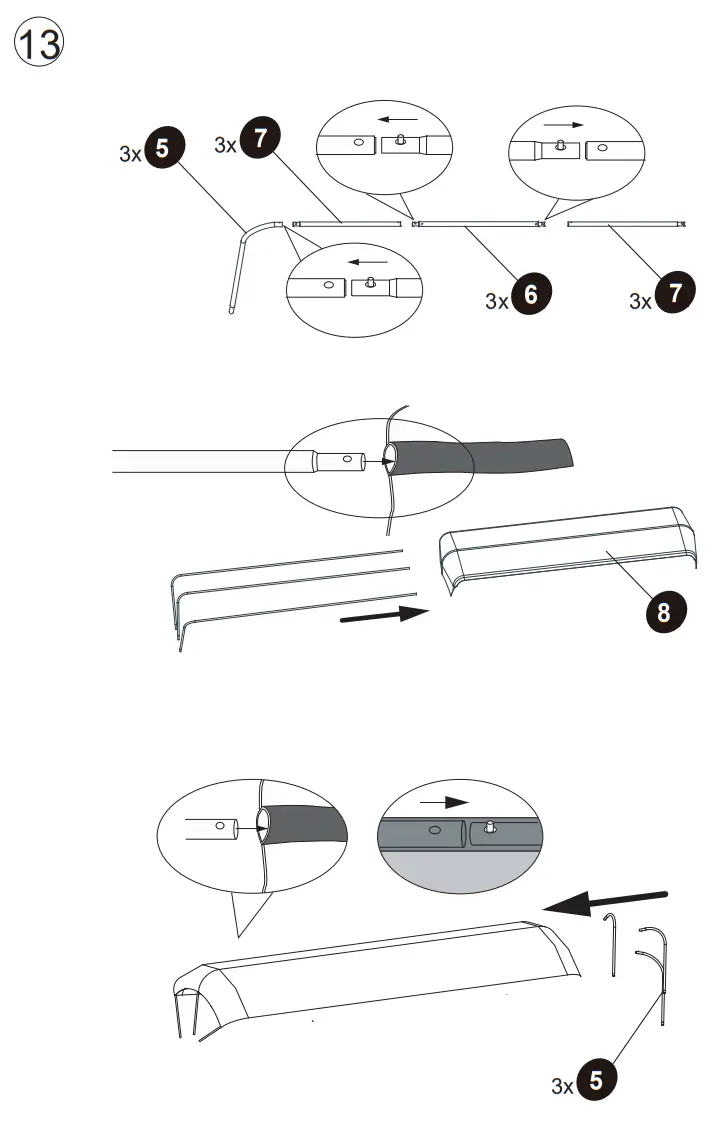 13

3x 5

3x 7

3x 6

3x 7

8

3x 5