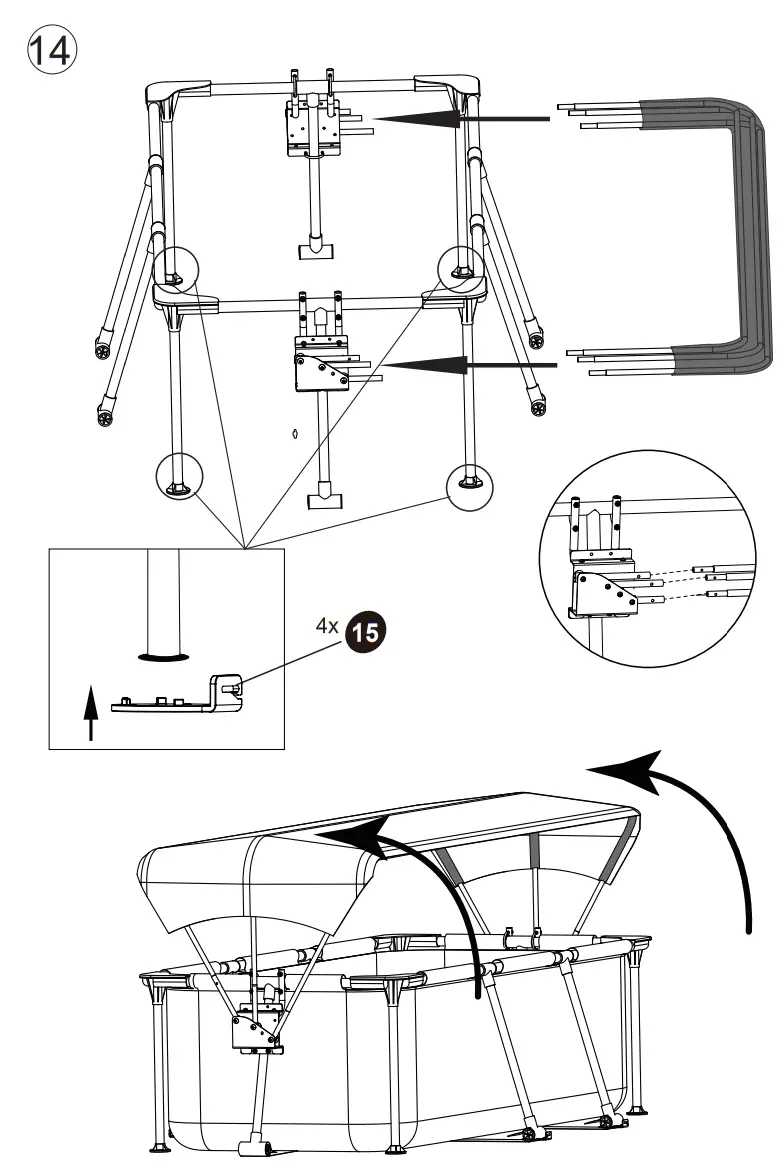 14

4x 15