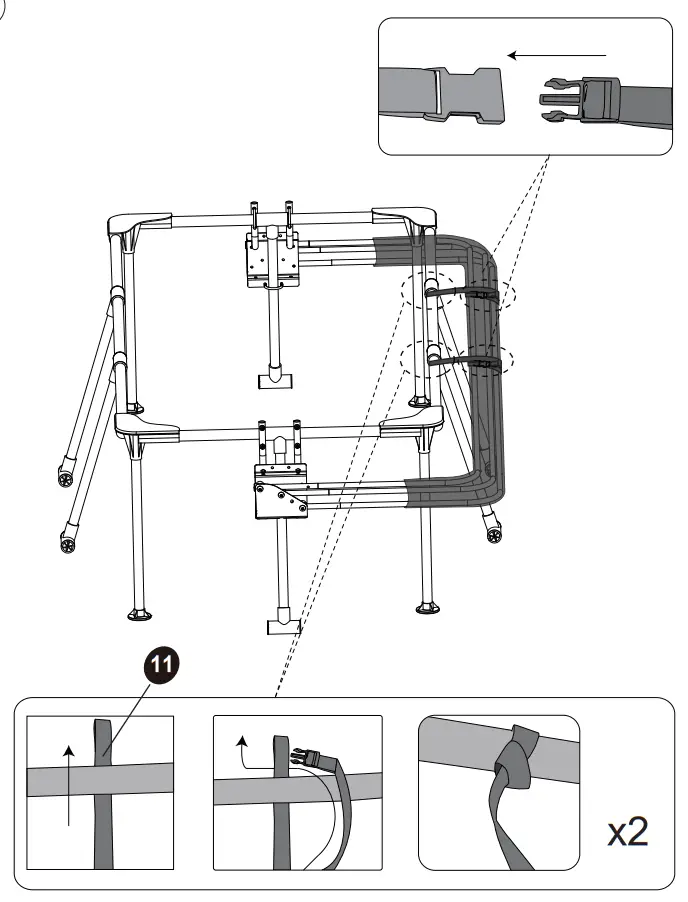 11

x2