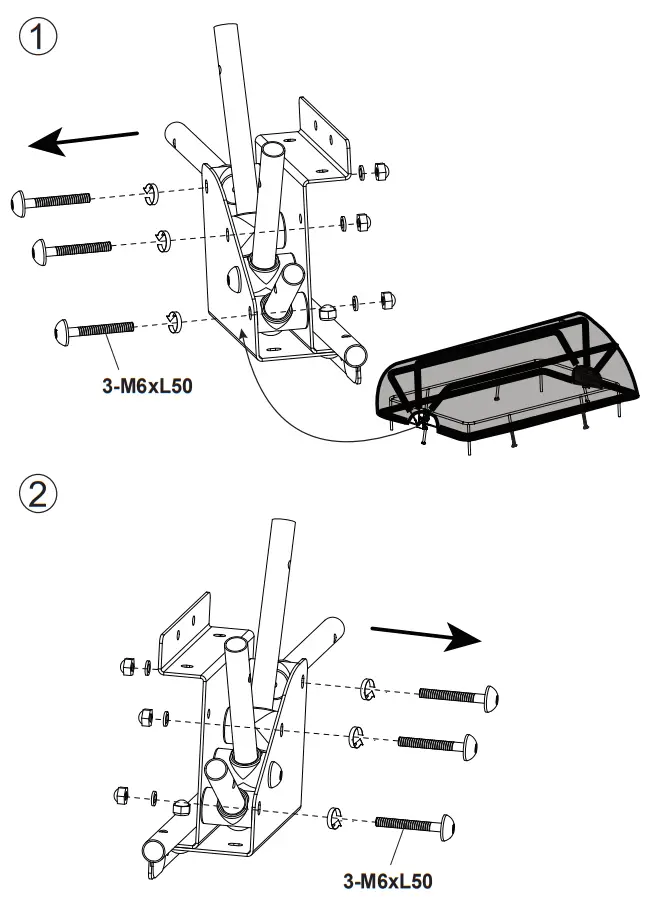 1

3-M6xL50

2

3-M6xL50