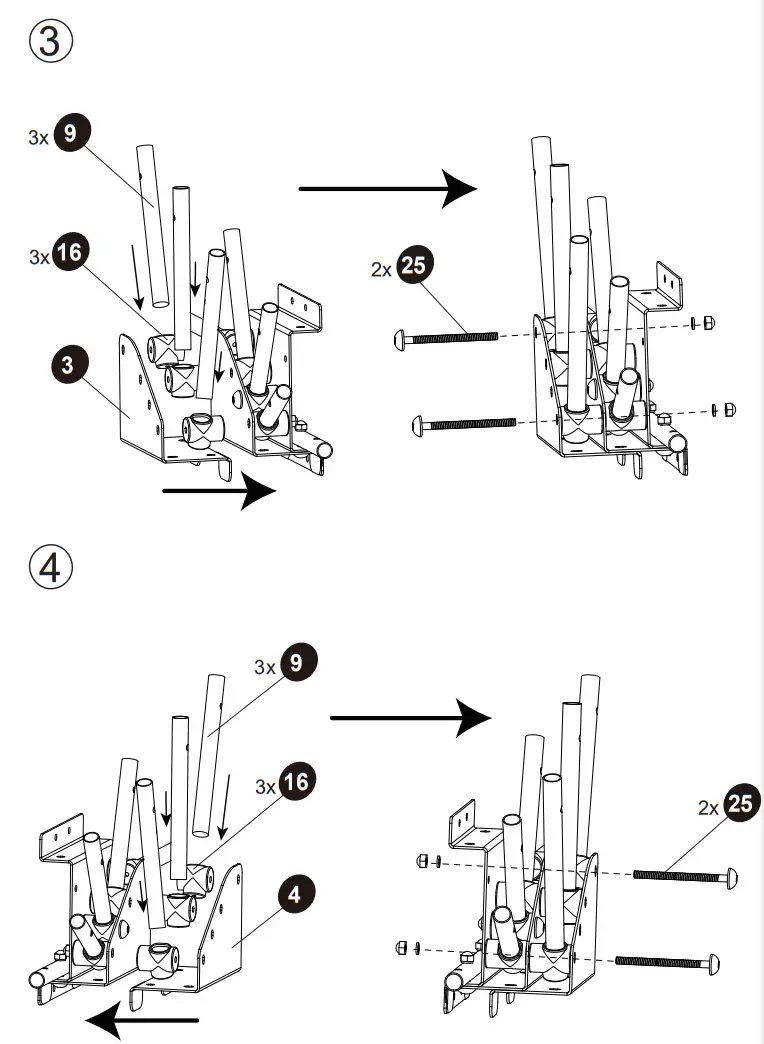 ③

3x 9

3x 16

3

2x 25

④

3x 9

3x 16

4

2x 25