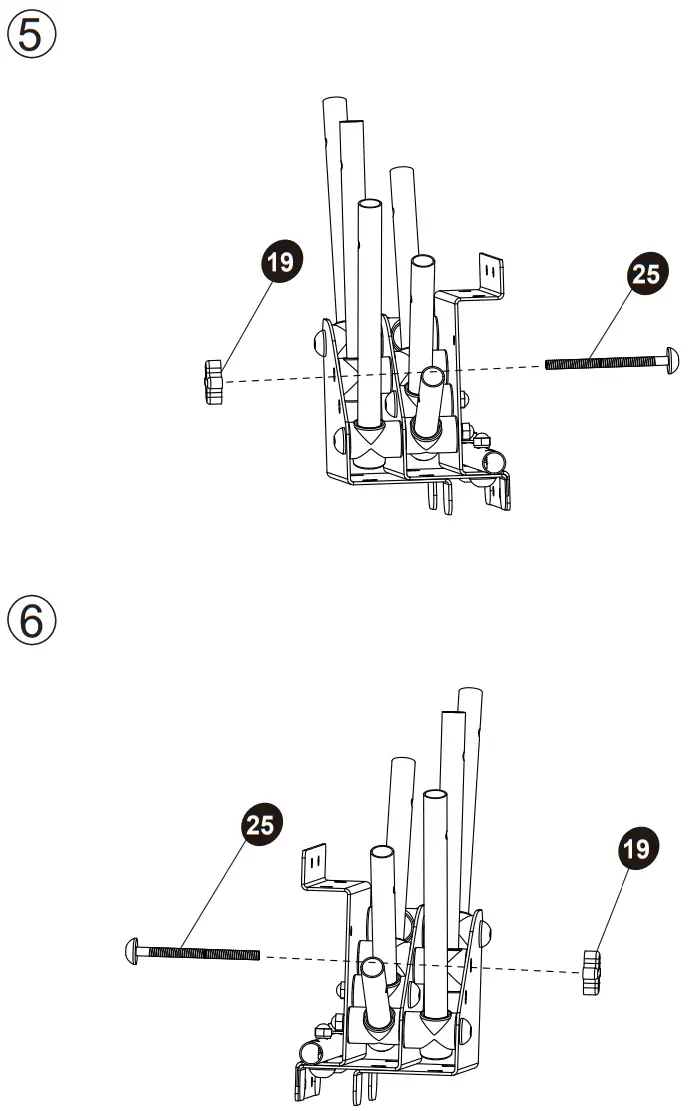 ⑤

19

25

⑥

25

19