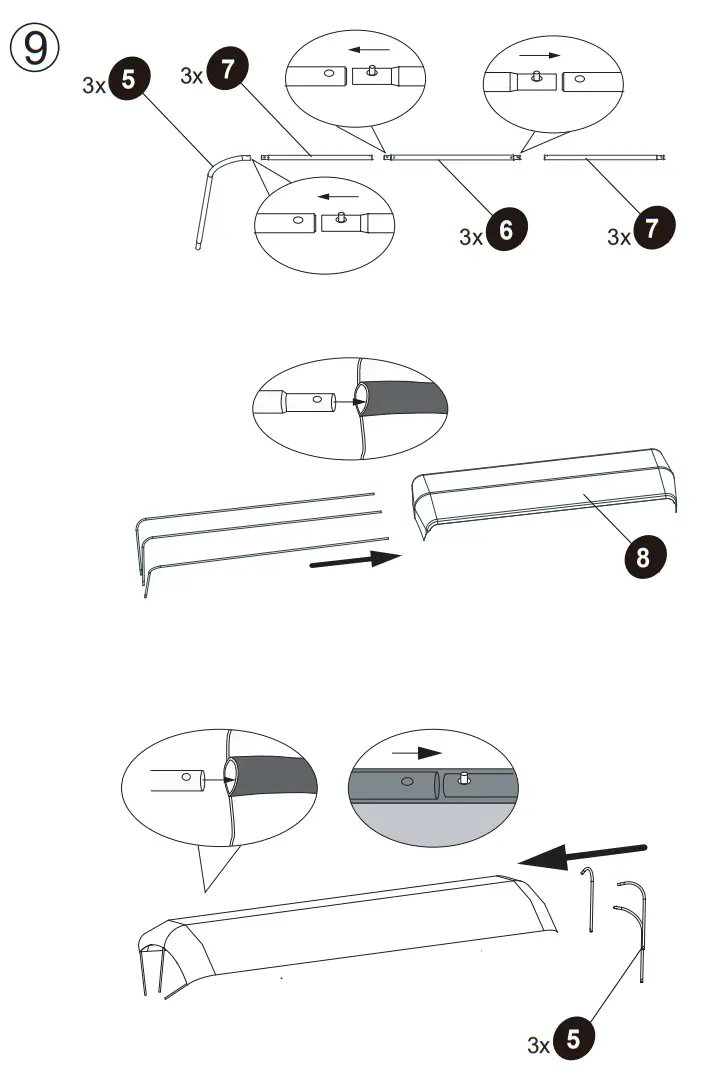 9

3x 5

3x 7

3x 6

3x 7

8

3x 5