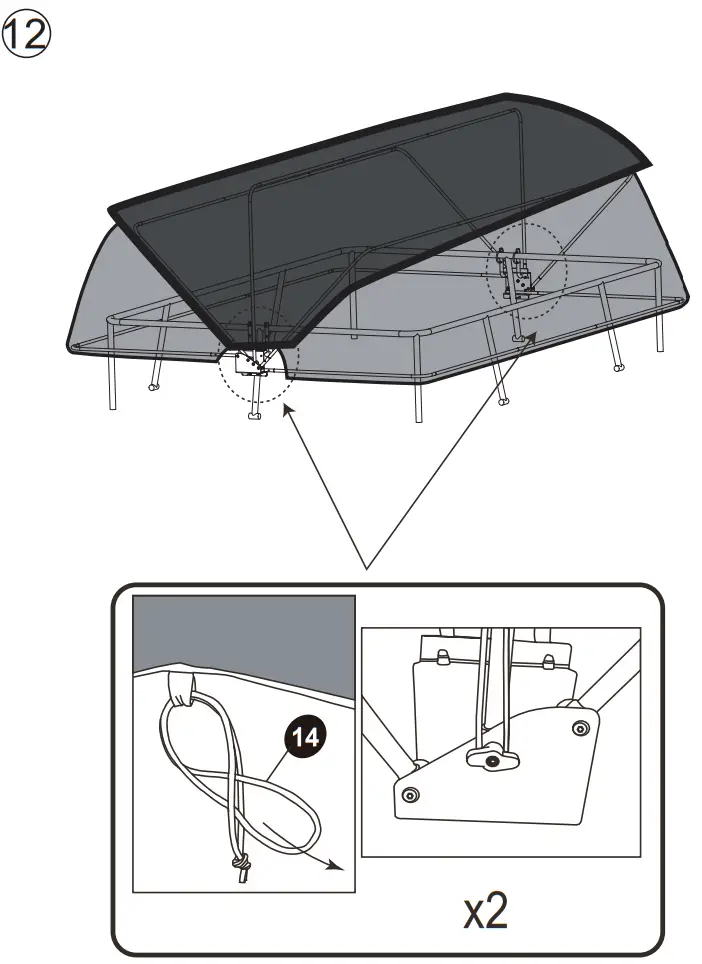 12

14

x2