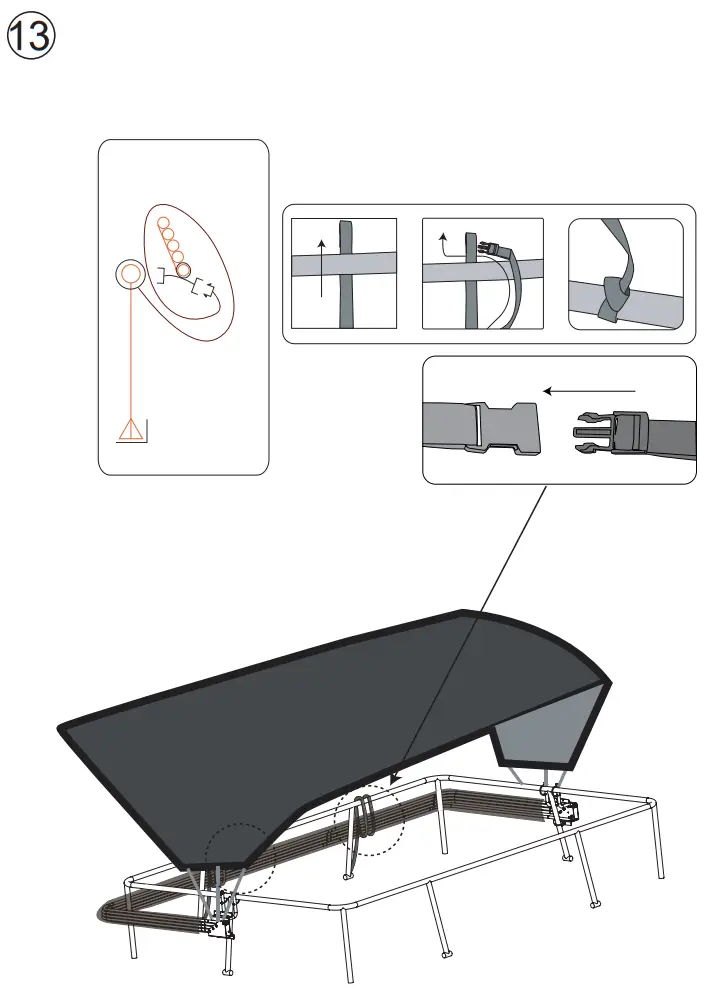 13