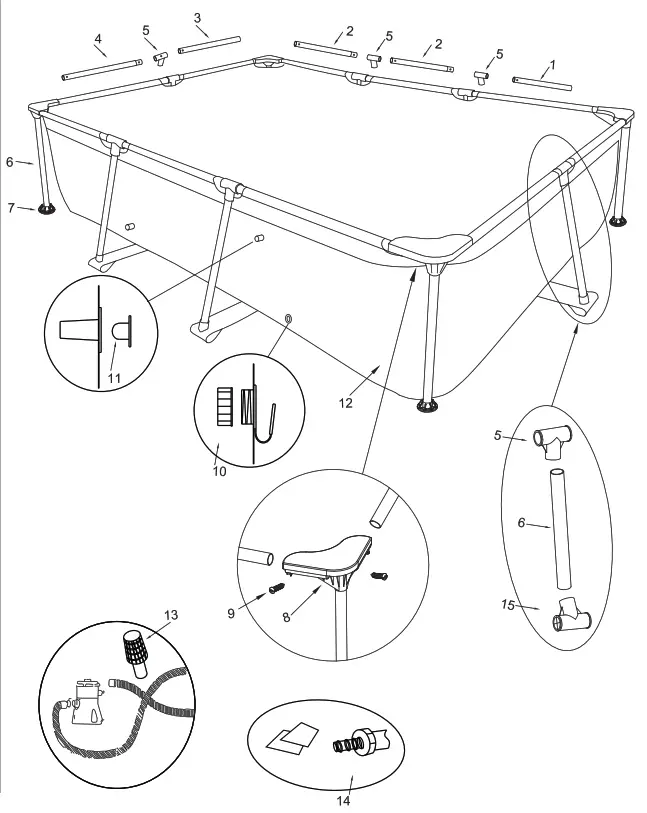 4
5
3
2
5
2
5
1
6
7
11
10
12
5
6
15
9
8
13
14