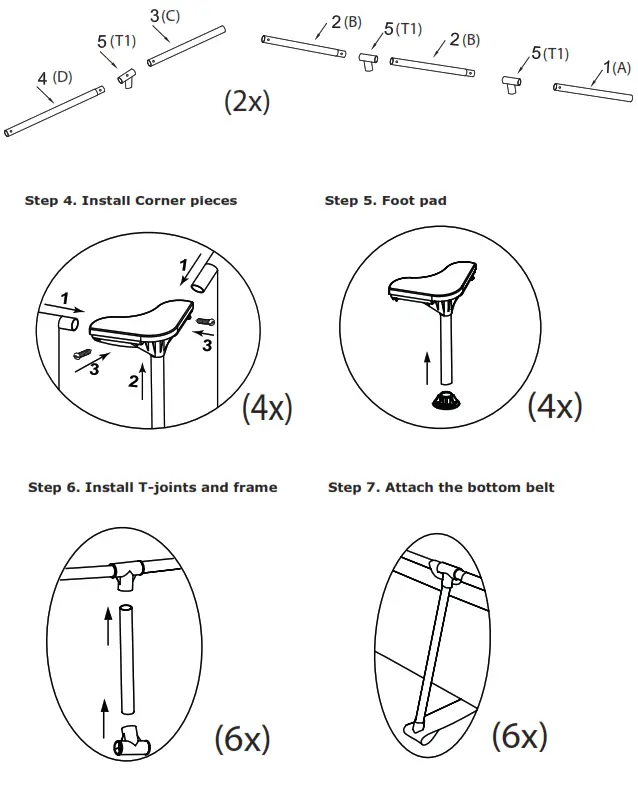 4 (D)
5 (T1)
3 (C)
2 (B)
5 (T1)
2 (B)
5 (T1)
1 (A)
(2x)

Step 4. Install Corner pieces

1
1
3
3
2
(4x)

Step 5. Foot pad

(4x)

Step 6. Install T-joints and frame

(6x)

Step 7. Attach the bottom belt

(6x)