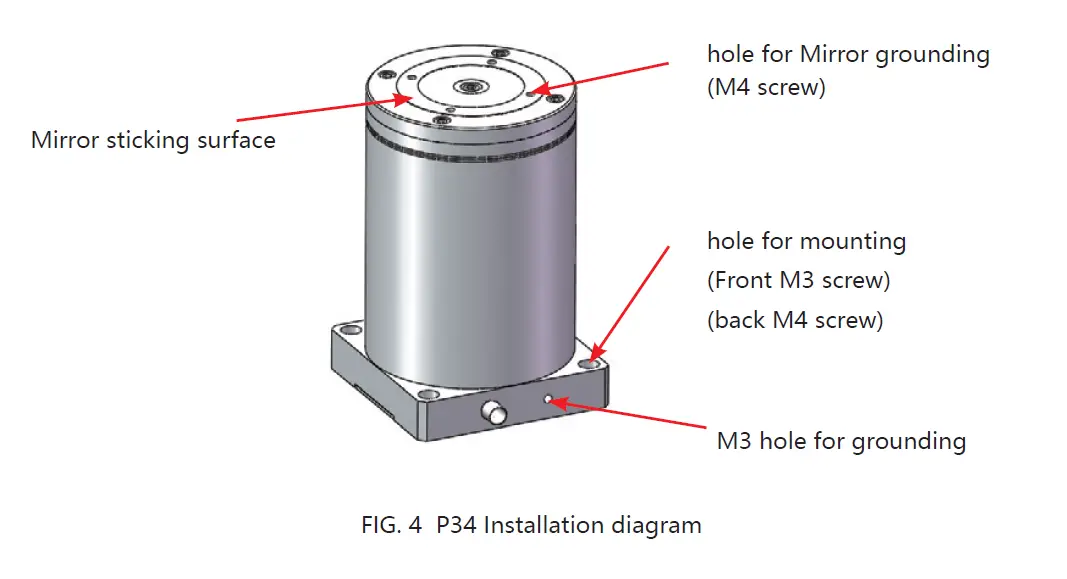 hole for Mirror grounding
(M4 screw)

Mirror sticking surface

hole for mounting
(Front M3 screw)
(back M4 screw)

M3 hole for grounding

FIG. 4 P34 Installation diagram