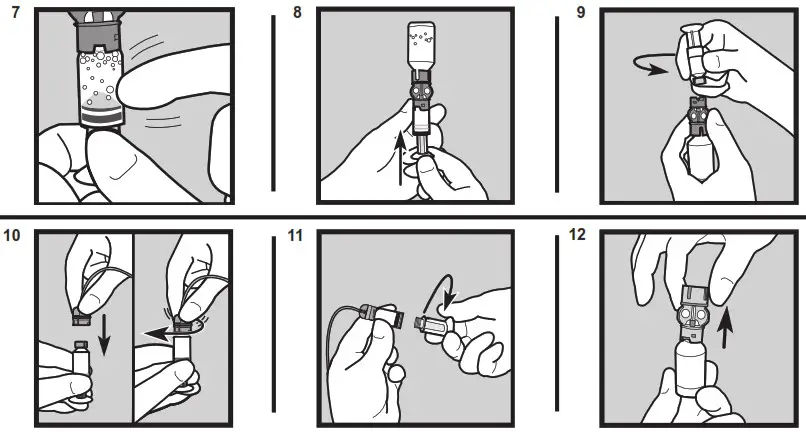 7

8

9

10

11

12