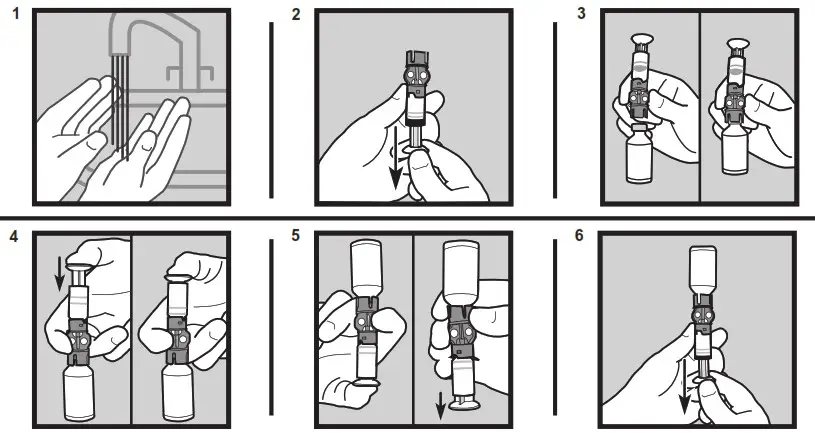 1

2

3

4

5

6