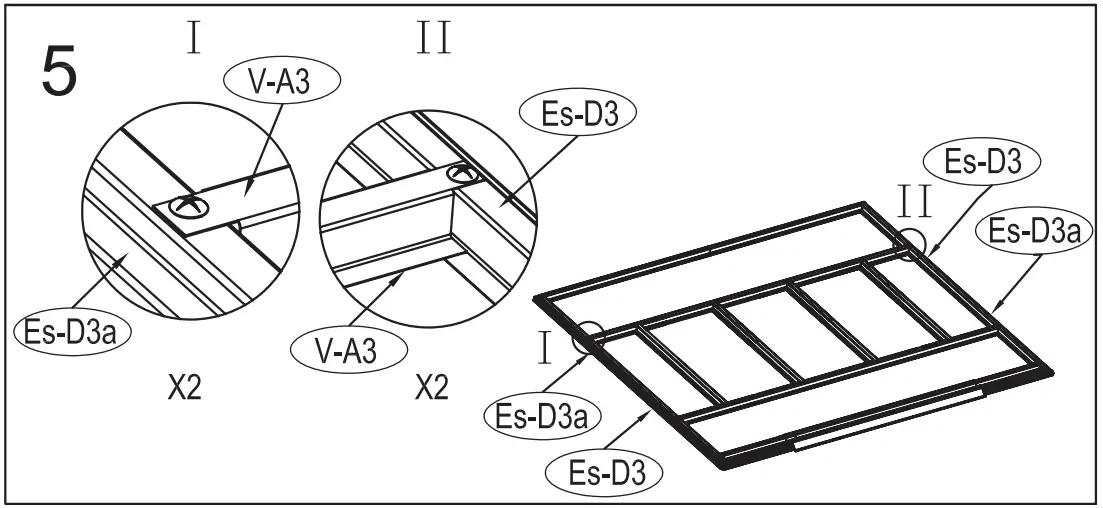 5

I

V-A3

Es-D3a

X2

II

Es-D3

V-A3

X2

Es-D3

II

Es-D3a

I

Es-D3a

Es-D3