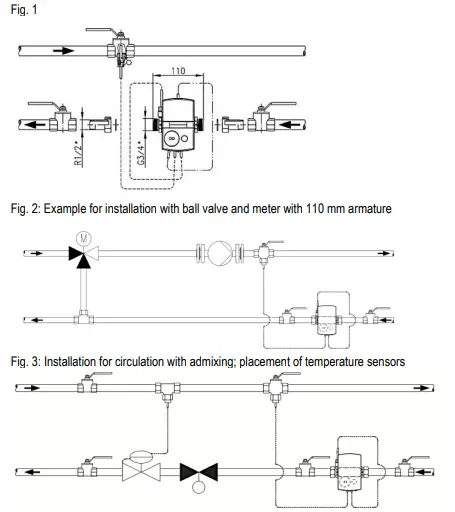 Fig. 1

110

R1/2"

G3/4"

Fig. 2: Example for installation with ball valve and meter with 110 mm armature

M

Fig. 3: Installation for circulation with admixing; placement of temperature sensors