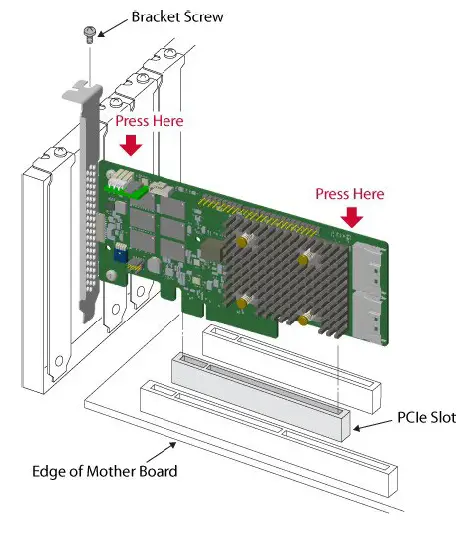 Bracket Screw

Press Here

Press Here

PCIe Slot

Edge of Mother Board