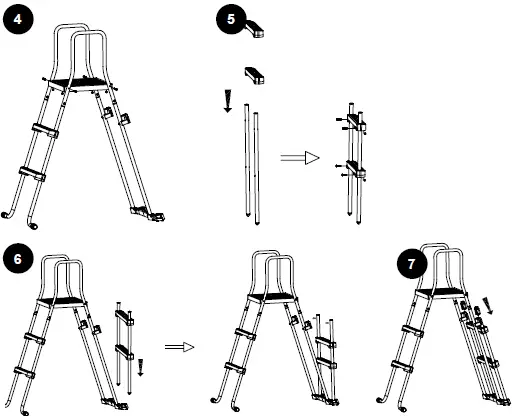 4

5

6

7