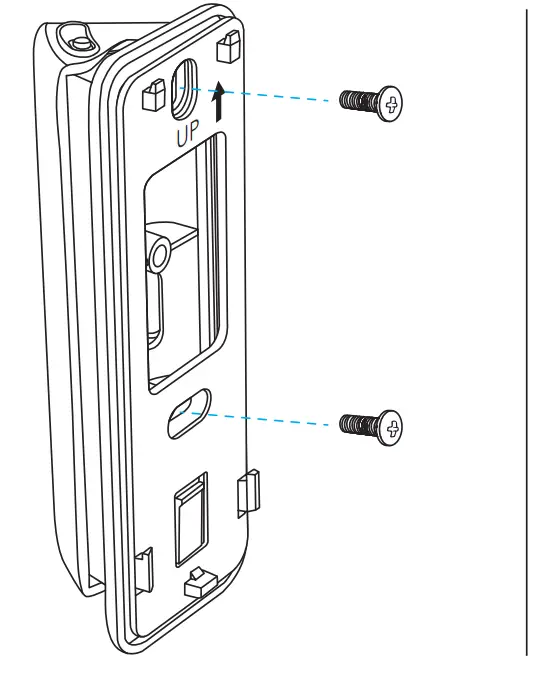 UP