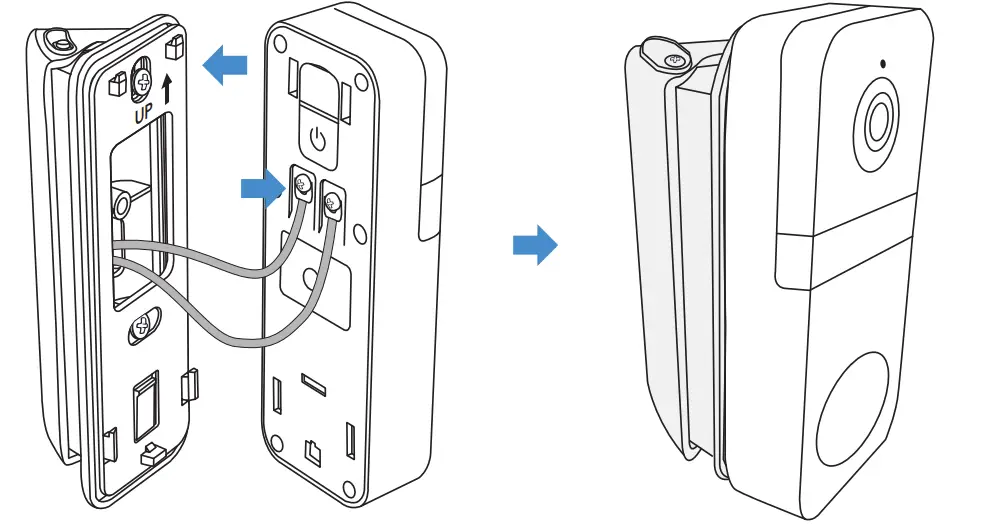 UP