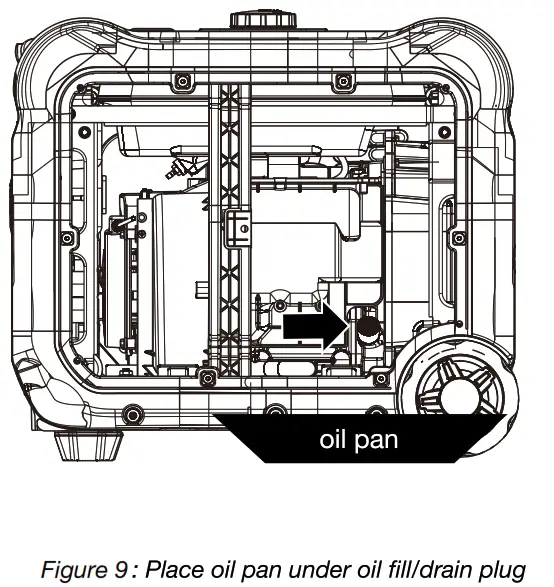 oil pan

Figure 9 : Place oil pan under oil fill/drain plug