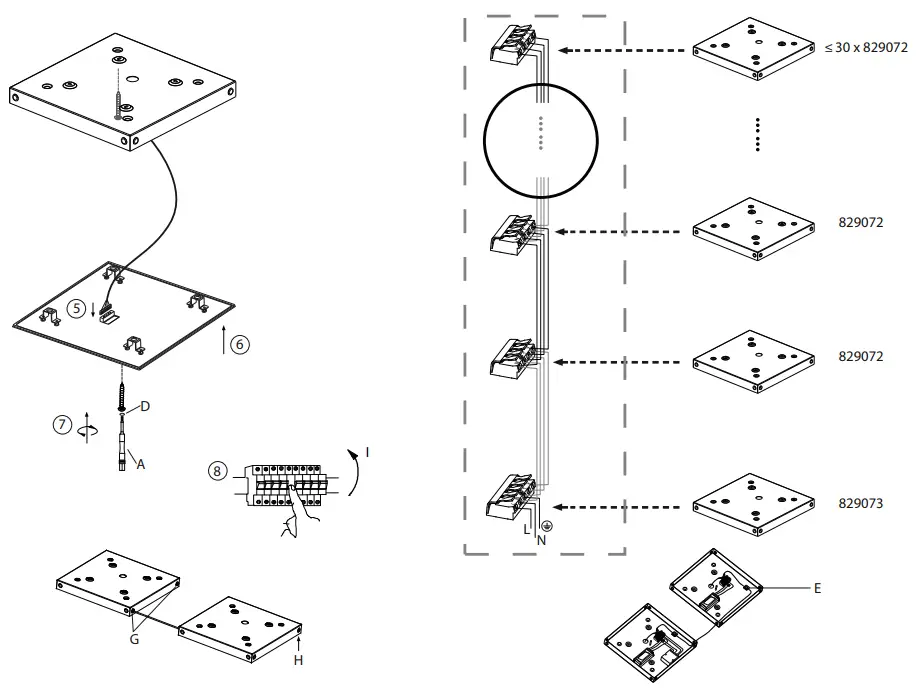 5
6
7
D
A
8
I
G
H
≤ 30 x 829072
829072
829072
829073
L
N
E