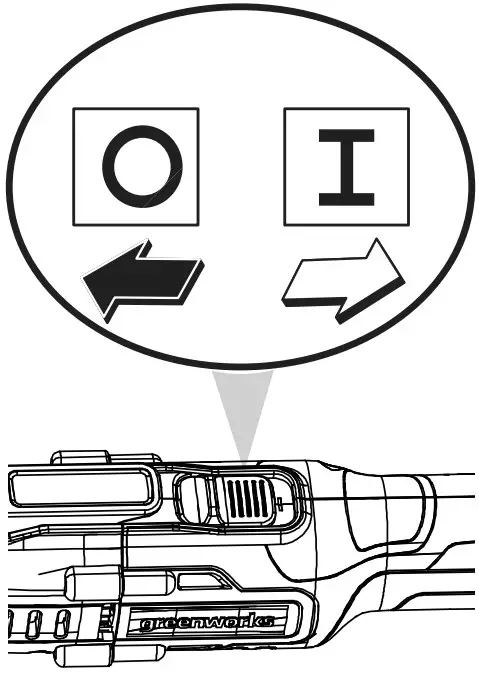 O

I

greenworks