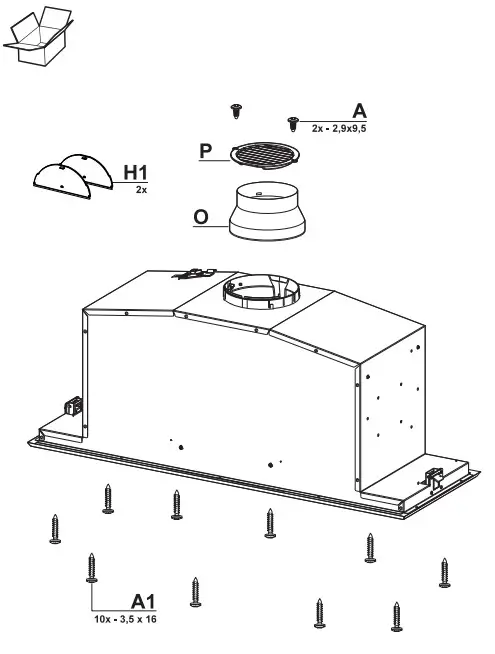 A
2x - 2,9x9,5

P

H1
2x

O

A1
10x - 3,5 x 16