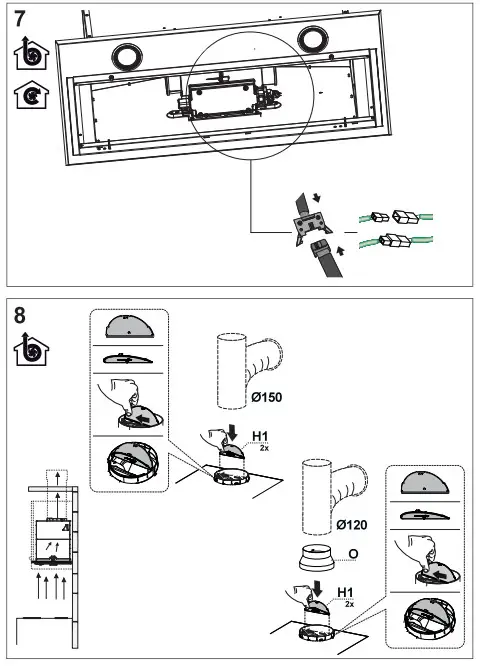 7

8

Ø150

H1
2x

Ø120

O

H1
2x