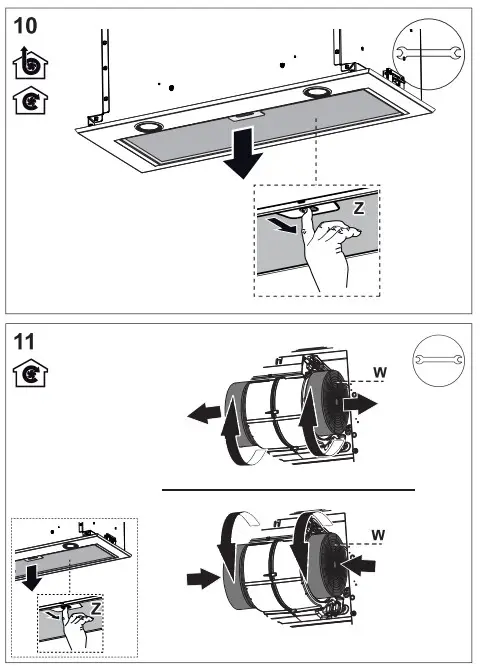 10

Z

11

W

W

Z