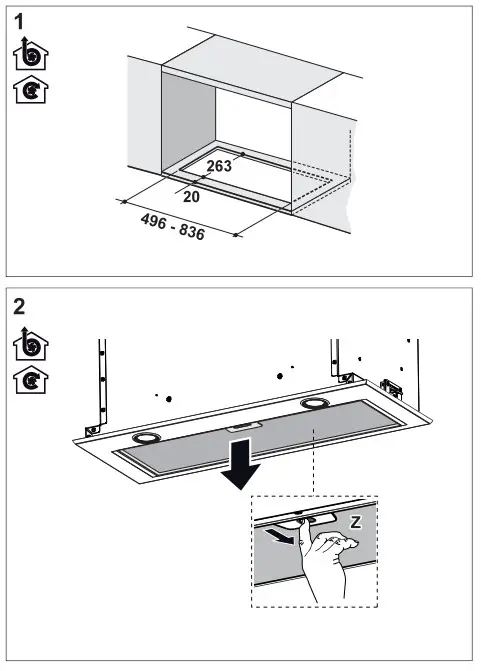 1

263

20

496 - 836

2

Z