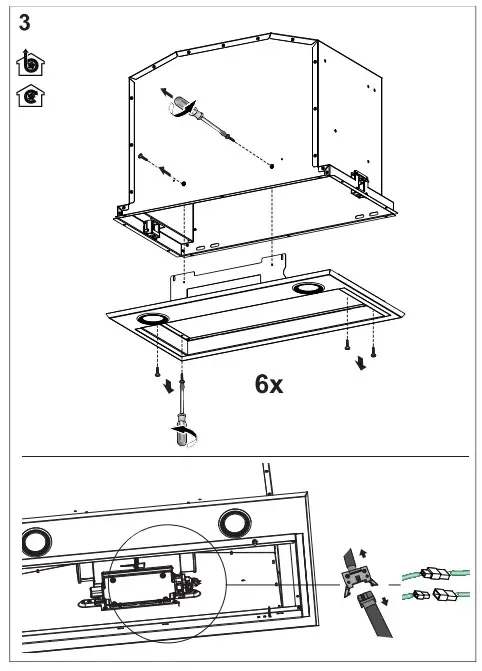 3

6x