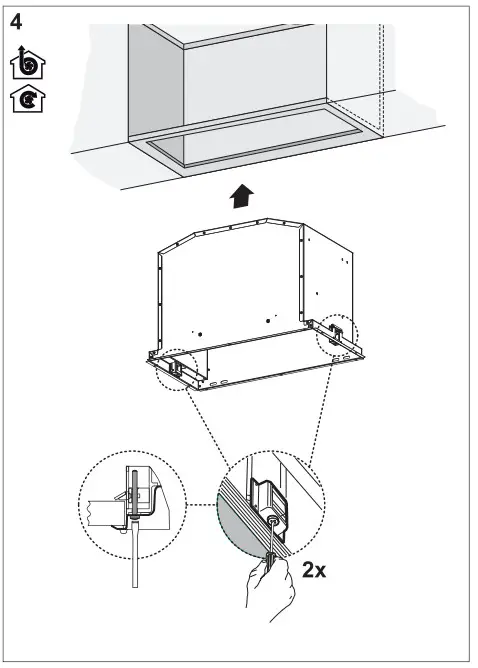 4

2x