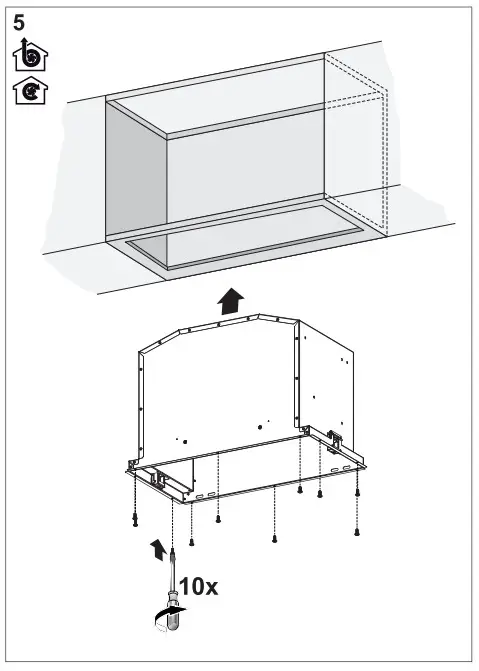 5

10x