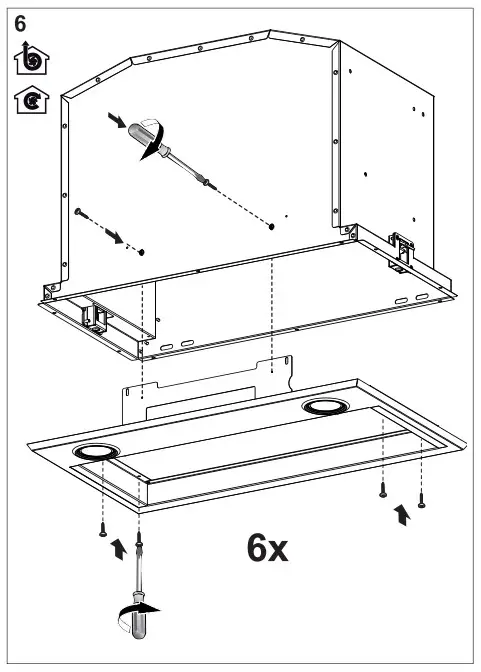 6

6x