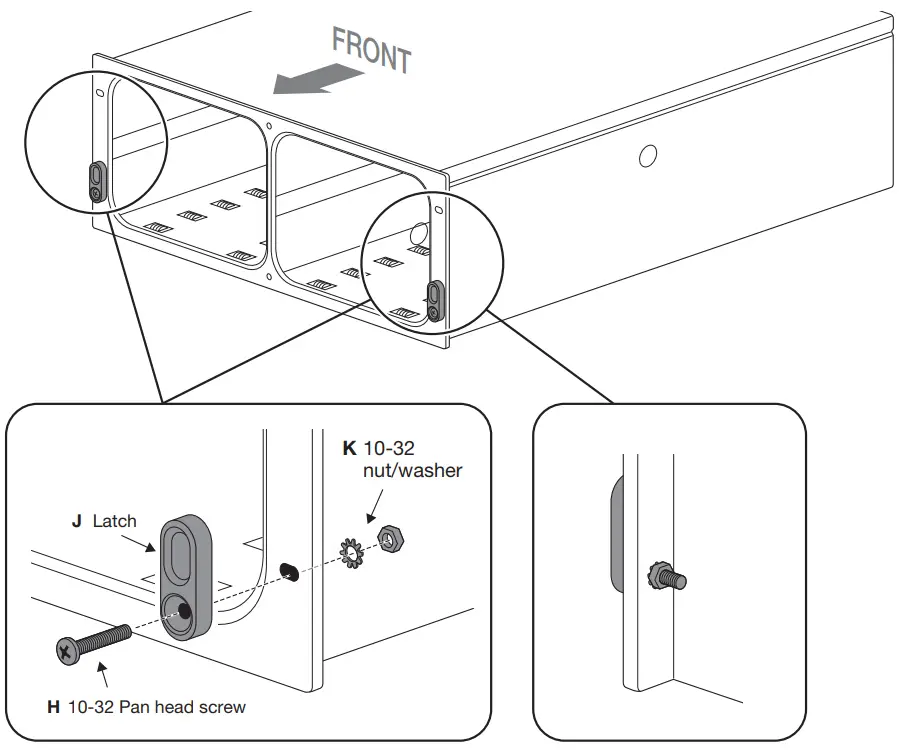 FRONT

K 10-32 nut/washer

J Latch

H 10-32 Pan head screw