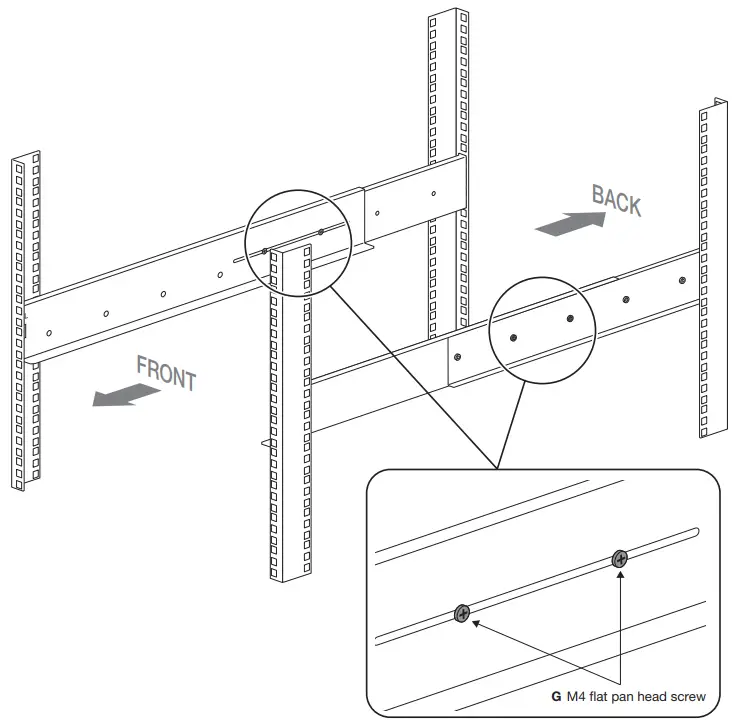 BACK

FRONT

G M4 flat pan head screw