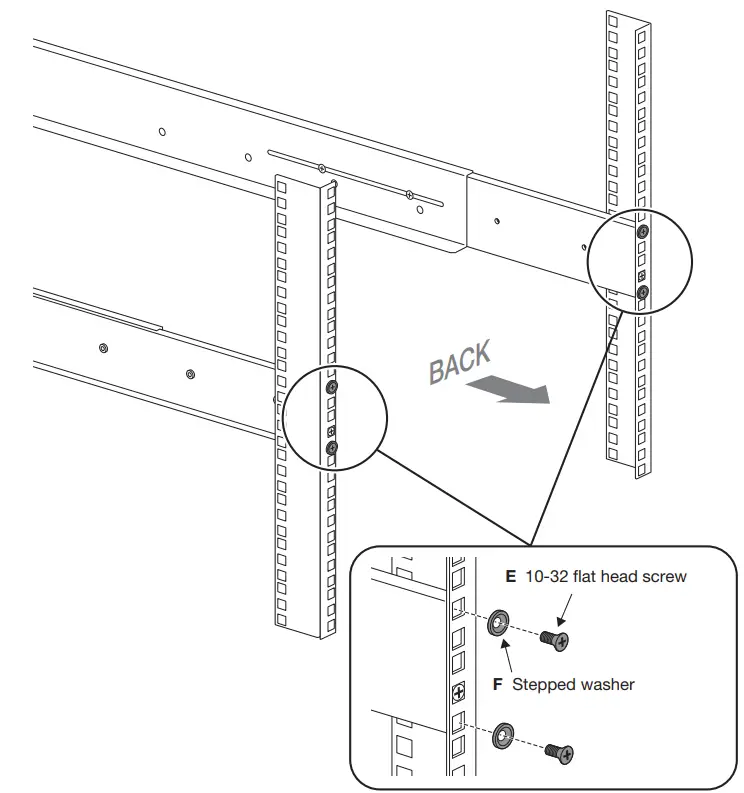 BACK

E 10-32 flat head screw

F Stepped washer