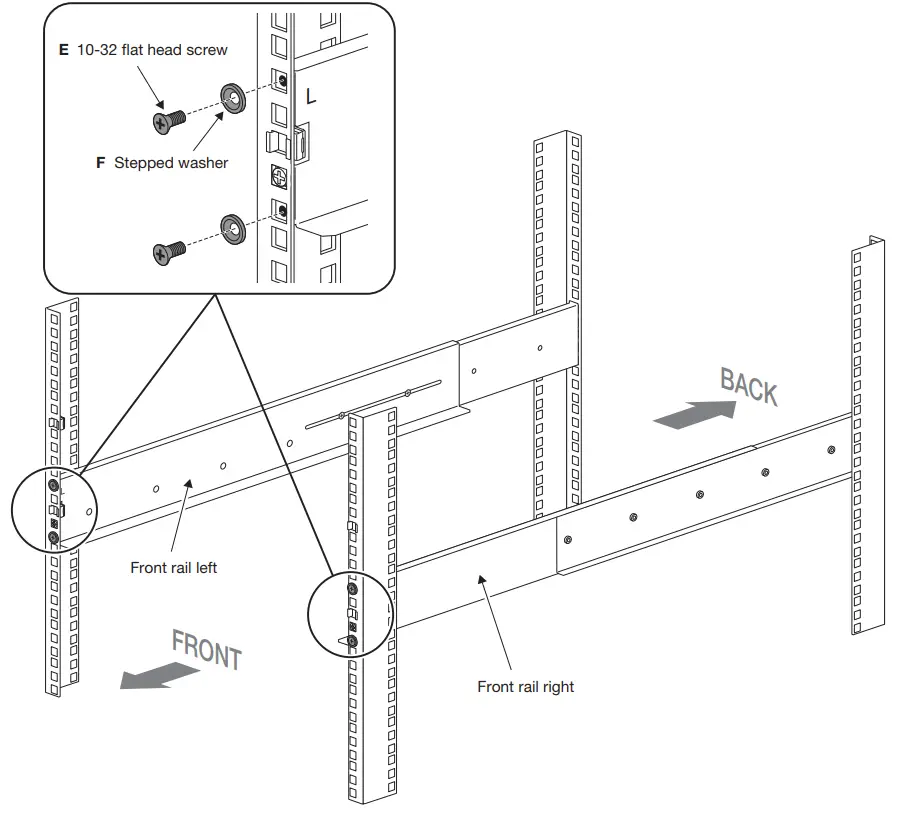 E 10-32 flat head screw

L

F Stepped washer

BACK

Front rail left

FRONT

Front rail right