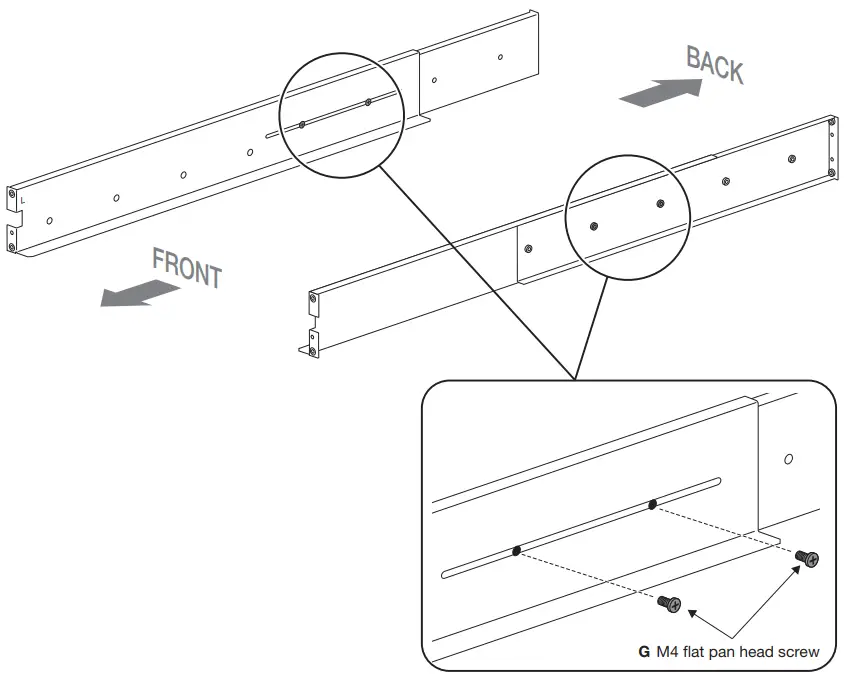 BACK

L

FRONT

G M4 flat pan head screw